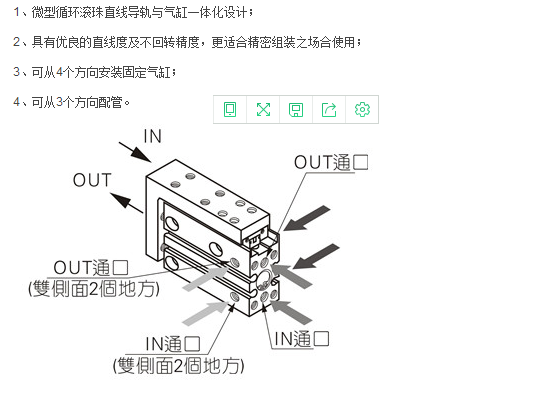 1、微型循环滚珠直线导轨与气缸一体化设计；

2、具有优良的直线度及不回转精度，更适合精密组装之场合使用；

3、可从4个方向安装固定气缸；

4、可从3个方向配管。

IN

OUT

OUT通口

OUT通口
(雙側面2個地方)

IN通口
(雙側面2個地方)

IN通口